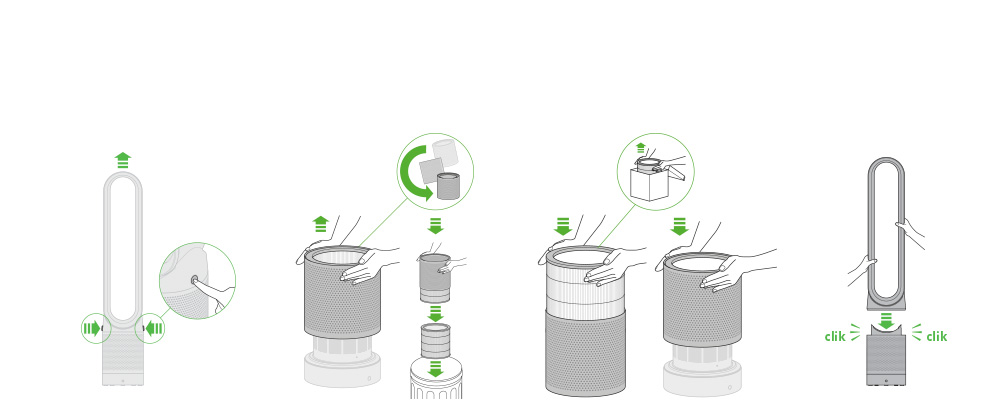 clik clik